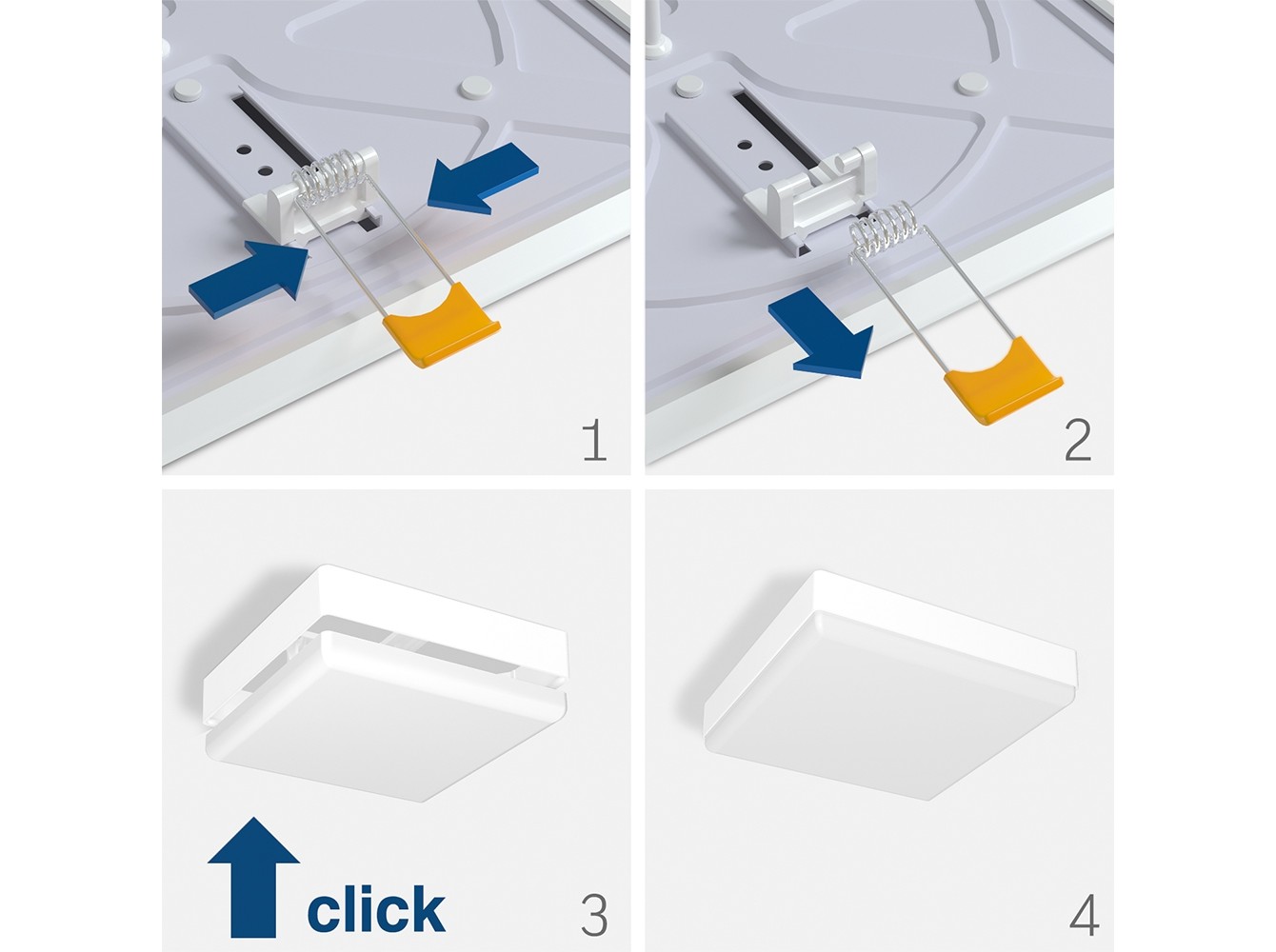 1

2

click

3

4